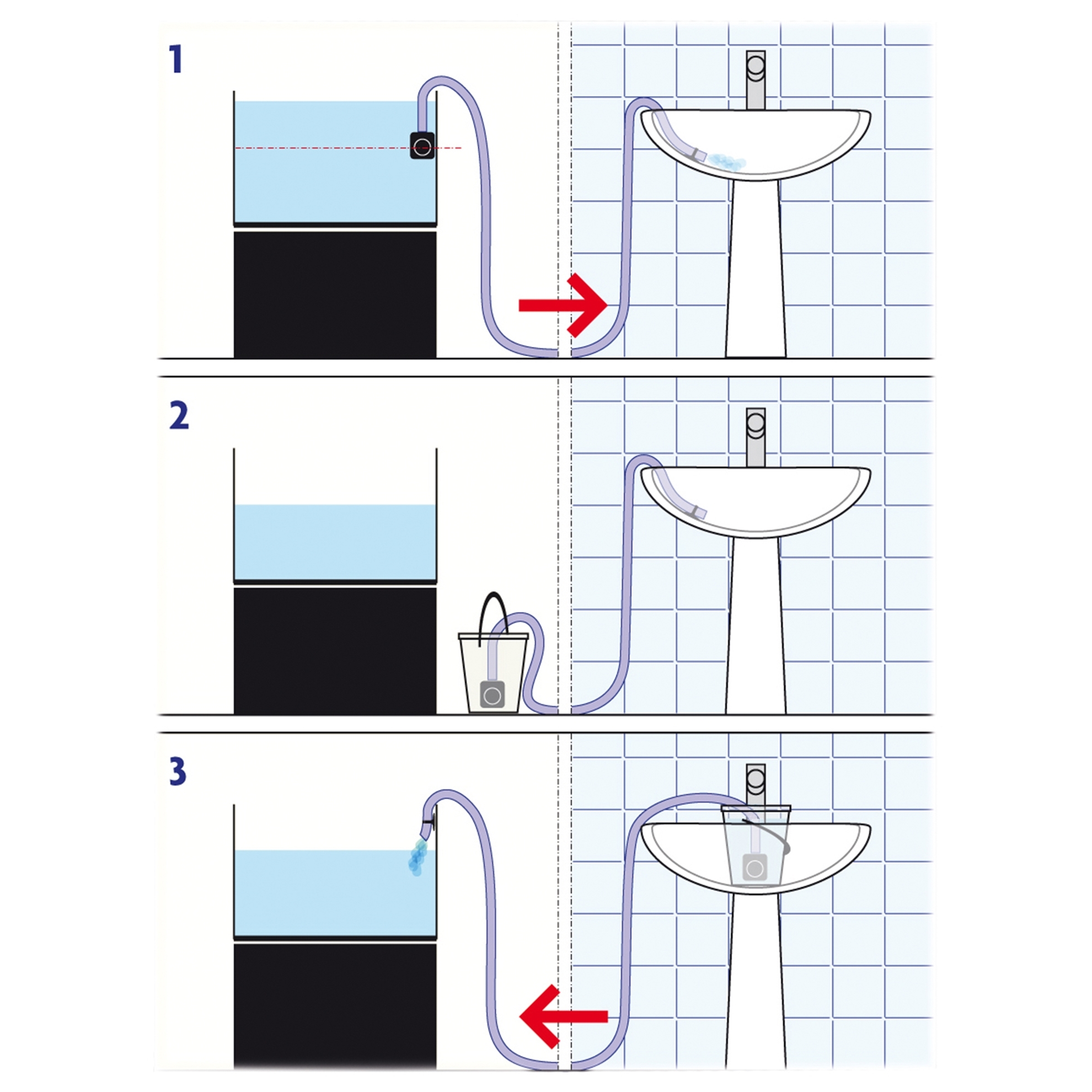 1

2

3