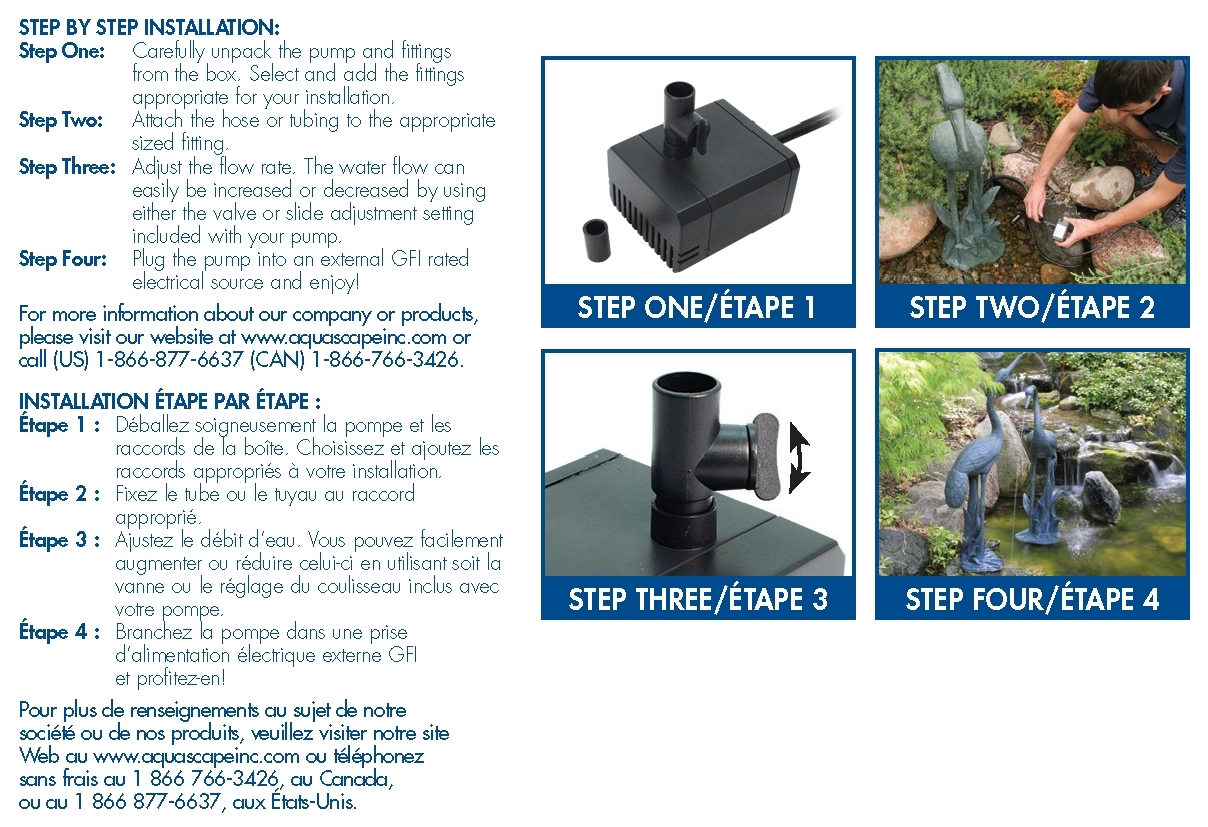 STEP BY STEP INSTALLATION:
Step One: Carefully unpack the pump and fittings from the box. Select and add the fittings appropriate for your installation.
Step Two: Attach the hose or tubing to the appropriate sized fitting.
Step Three: Adjust the flow rate. The water flow can easily be increased or decreased by using either the valve or slide adjustment setting included with your pump.
Step Four: Plug the pump into an external GFI rated electrical source and enjoy!

For more information about our company or products, please visit our website at www.aquascapeinc.com or call (US) 1-866-877-6637 (CAN) 1-866-766-3426.

INSTALLATION ÉTAPE PAR ÉTAPE :
Étape 1 : Déballez soigneusement la pompe et les raccords de la boîte. Choisissez et ajoutez les raccords appropriés à votre installation.
Étape 2 : Fixez le tube ou le tuyau au raccord approprié.
Étape 3 : Ajustez le débit d'eau. Vous pouvez facilement augmenter ou réduire celui-ci en utilisant soit la vanne ou le réglage du coulisseau inclus avec votre pompe.
Étape 4 : Branchez la pompe dans une prise d'alimentation électrique externe GFI et profitez-en!

Pour plus de renseignements au sujet de notre société ou de nos produits, veuillez visiter notre site Web au www.aquascapeinc.com ou téléphonez sans frais au 1 866 766-3426, au Canada, ou au 1 866 877-6637, aux États-Unis.

STEP ONE/ÉTAPE 1

STEP TWO/ÉTAPE 2

STEP THREE/ÉTAPE 3

STEP FOUR/ÉTAPE 4